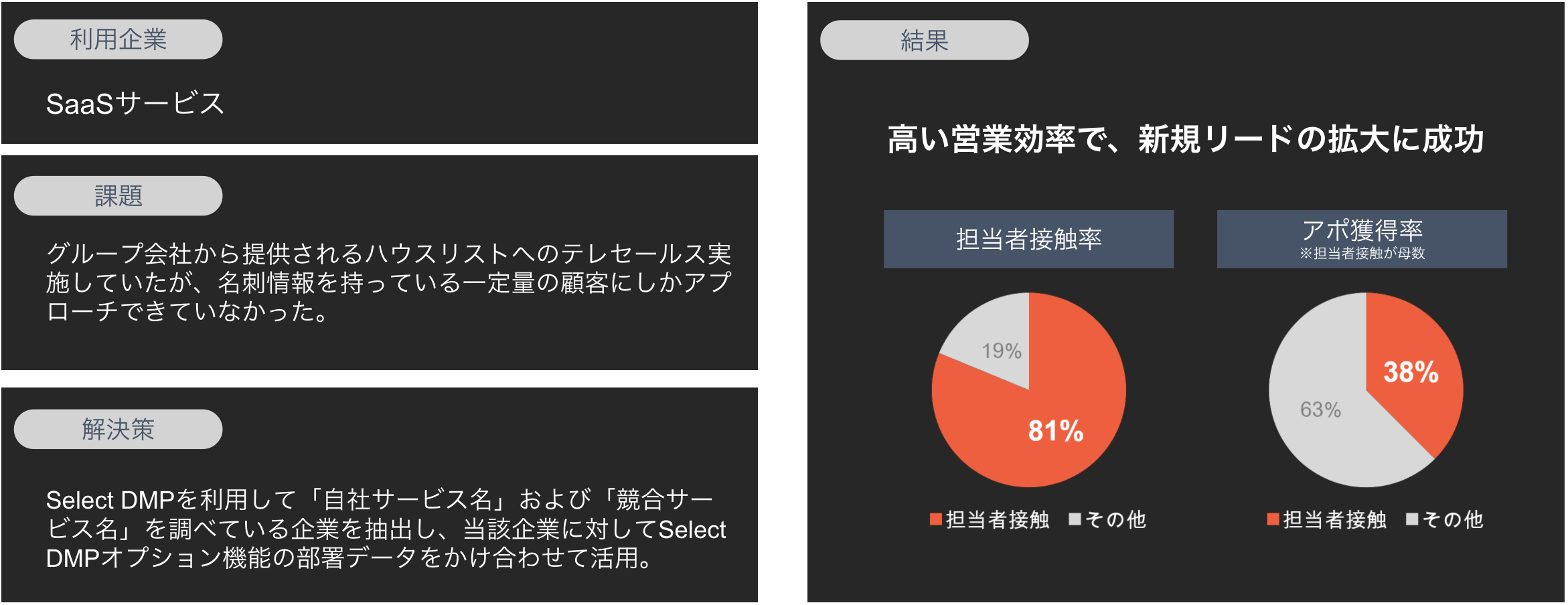 利用企業

SaaSサービス

課題

グループ会社から提供されるハウスリストへのテレセールス実施していたが、名刺情報を持っている一定量の顧客にしかアプローチできていなかった。

解決策

Select DMPを利用して「自社サービス名」および「競合サービス名」を調べている企業を抽出し、当該企業に対してSelect DMPオプション機能の部署データをかけ合わせて活用。

結果

高い営業効率で、新規リードの拡大に成功

担当者接触率

19%
81%

■担当者接触 ■その他

アポ獲得率
※担当者接触が母数

38%
63%

■担当者接触 ■その他